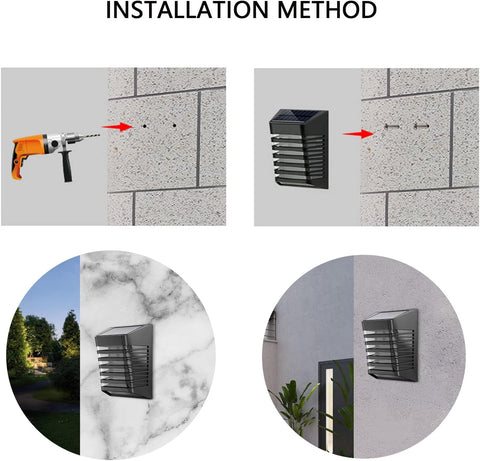 INSTALLATION METHOD