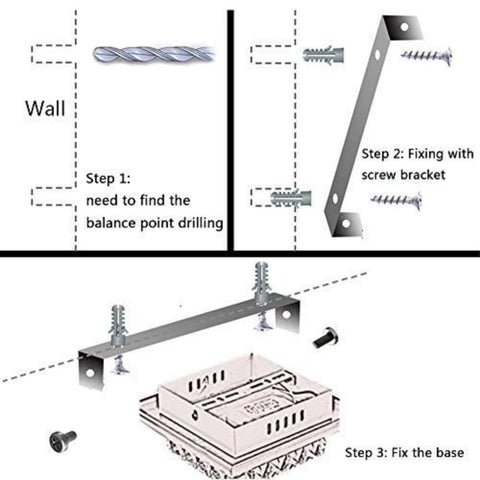 Wall

Step 1:
need to find the balance point drilling

Step 2: Fixing with screw bracket

Step 3: Fix the base